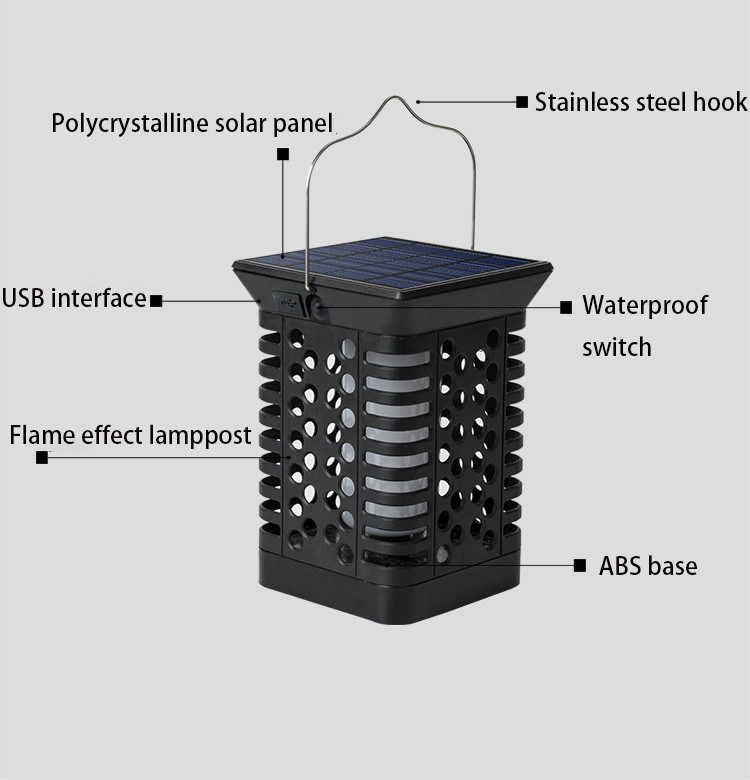 Stainless steel hook

Polycrystalline solar panel

USB interface

Waterproof switch

Flame effect lamppost

ABS base